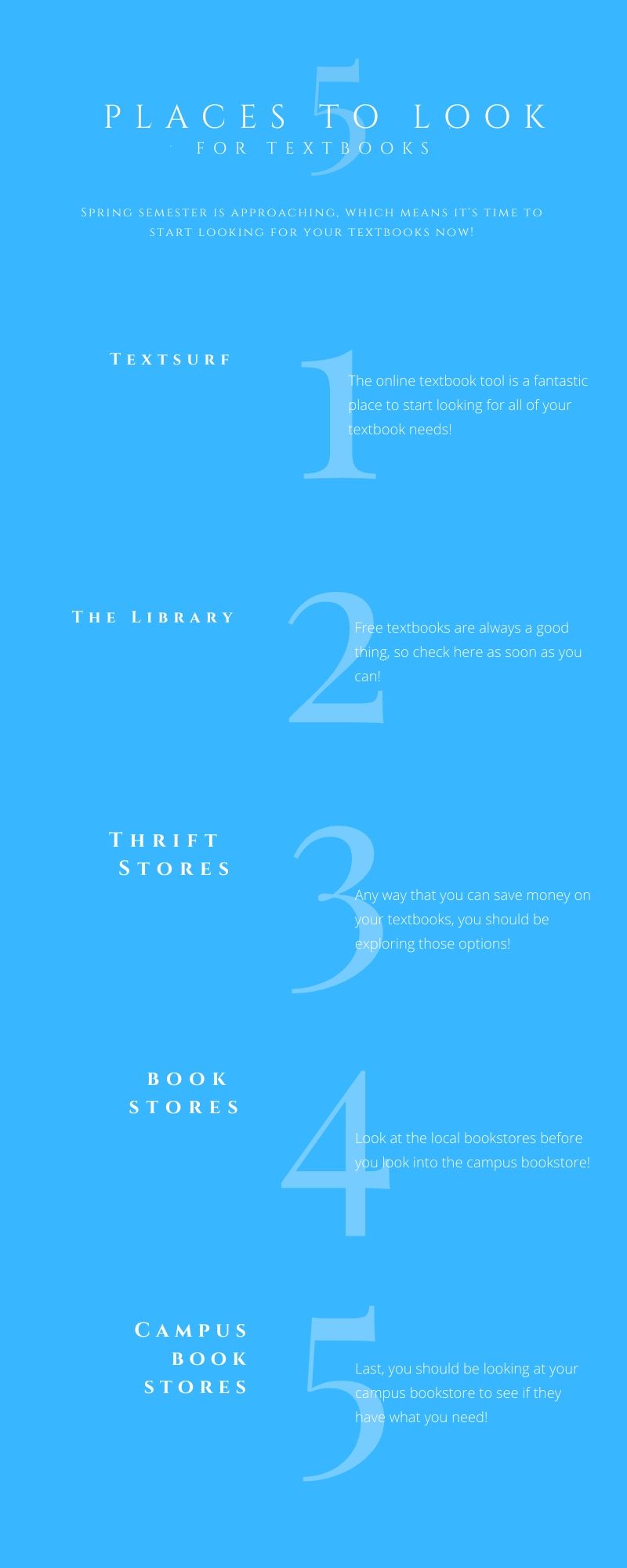 5

PLACES TO LOOK
FOR TEXTBOOKS

Spring semester is approaching, which means it's time to start looking for your textbooks now!

Textsurf

1

The online textbook tool is a fantastic place to start looking for all of your textbook needs!

The Library

2

Free textbooks are always a good thing, so check here as soon as you can!

Thrift Stores

3

Any way that you can save money on your textbooks, you should be exploring those options!

book stores

4

Look at the local bookstores before you look into the campus bookstore!

Campus book stores

5

Last, you should be looking at your campus bookstore to see if they have what you need!